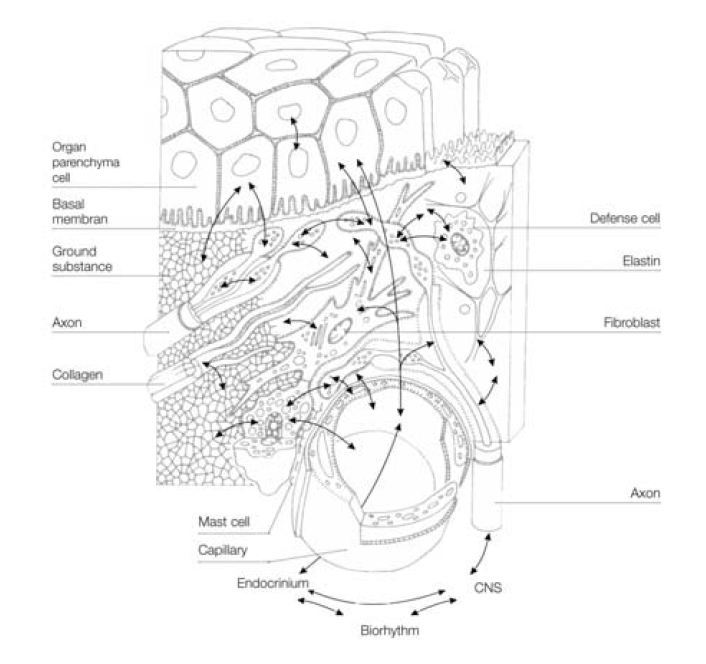 Organ parenchyma cell

Basal membran

Ground substance

Axon

Collagen

Defense cell

Elastin

Fibroblast

Axon

Mast cell

Capillary

Endocrinium

CNS

Biorhythm